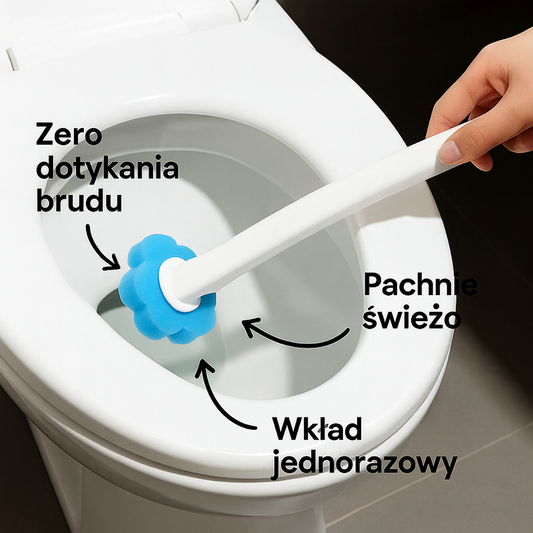 Zero dotykania brudu

Pachnie świeżo

Wkład jednorazowy